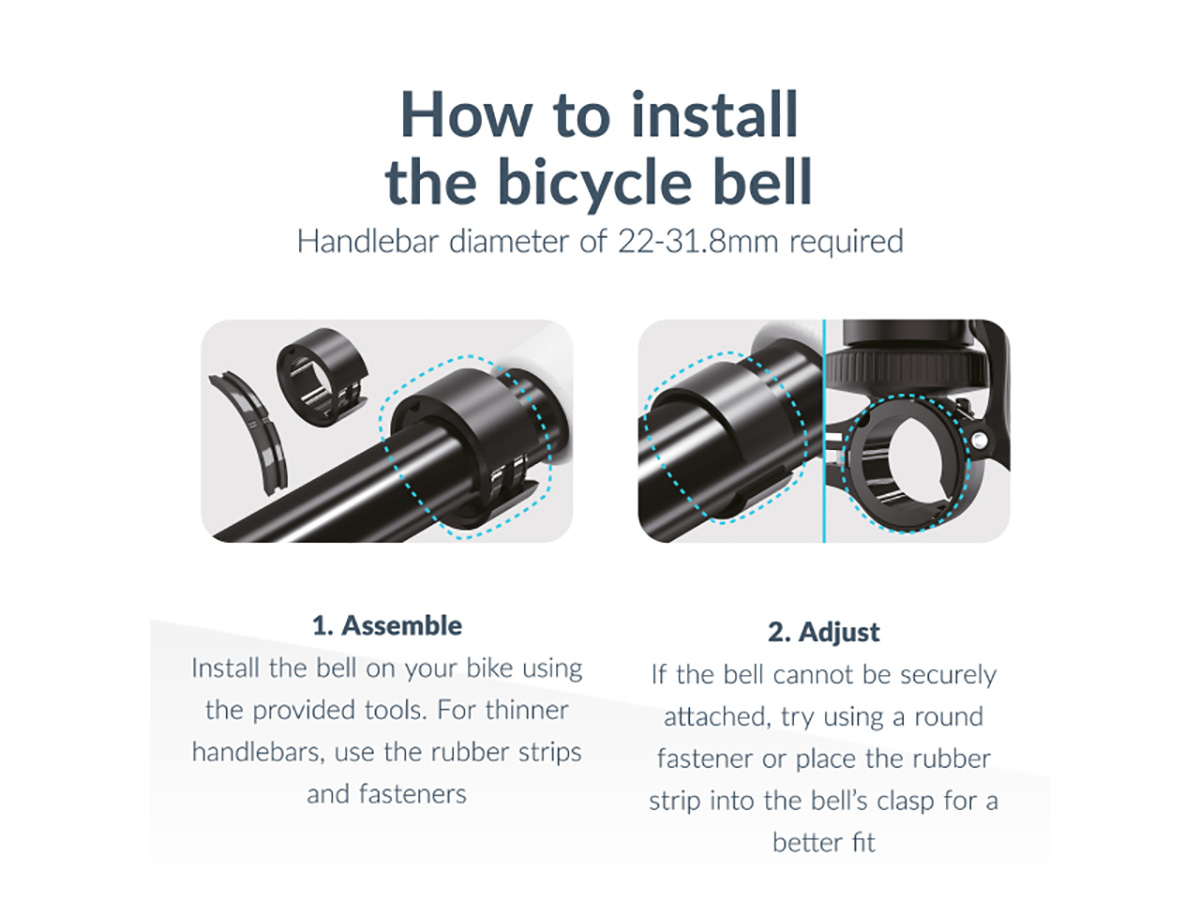 How to install the bicycle bell

Handlebar diameter of 22-31.8mm required

1. Assemble

Install the bell on your bike using the provided tools. For thinner handlebars, use the rubber strips and fasteners

2. Adjust

If the bell cannot be securely attached, try using a round fastener or place the rubber strip into the bell's clasp for a better fit