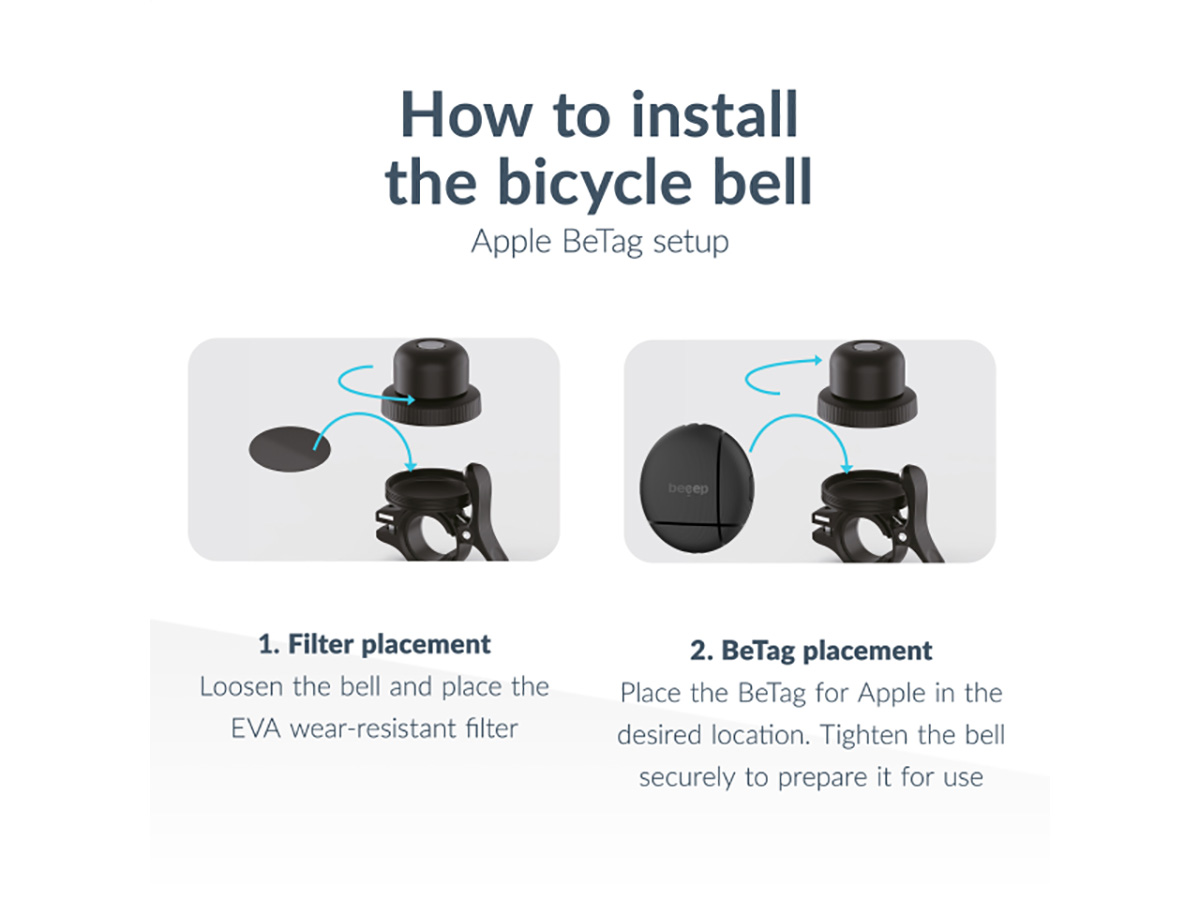 How to install the bicycle bell

Apple BeTag setup

beeep

1. Filter placement

Loosen the bell and place the EVA wear-resistant filter

2. BeTag placement

Place the BeTag for Apple in the desired location. Tighten the bell securely to prepare it for use