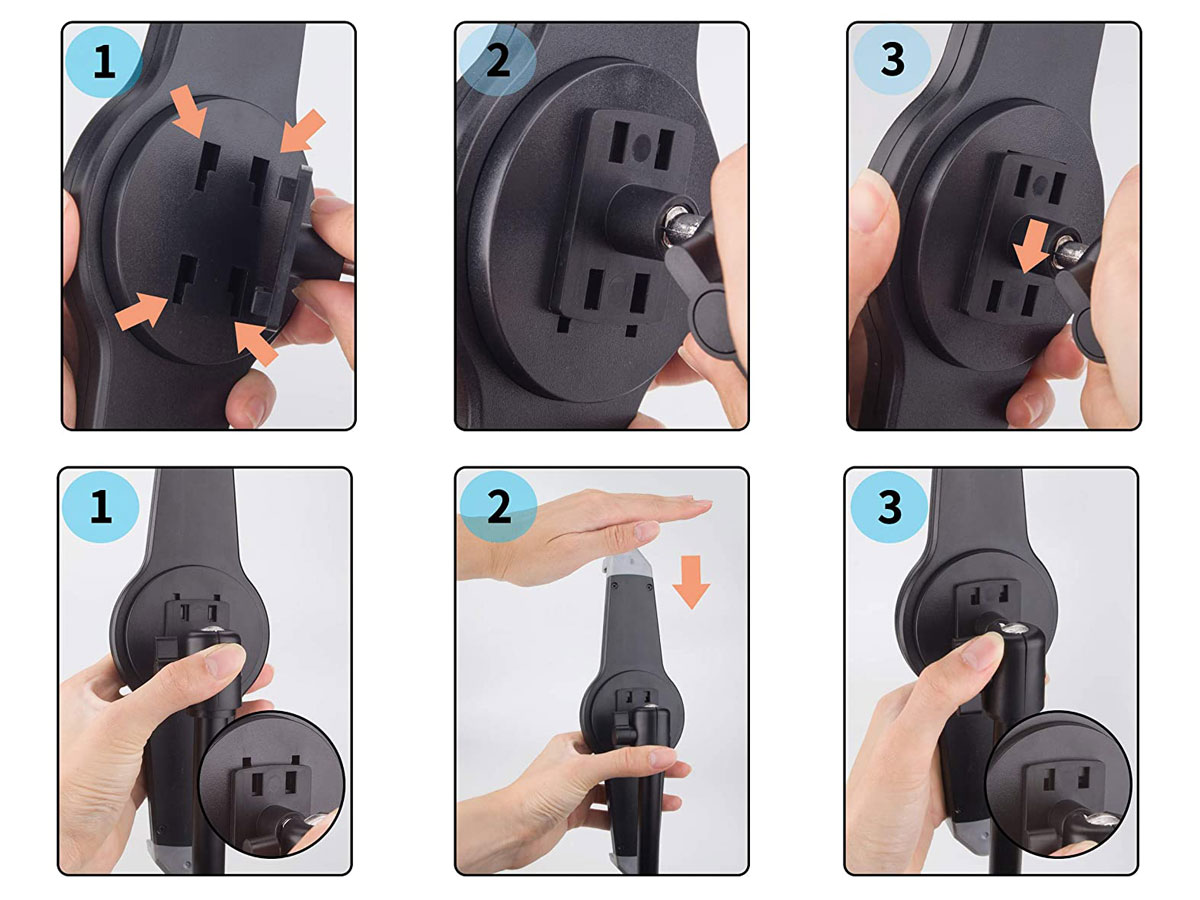 1

2

3

1

2

3