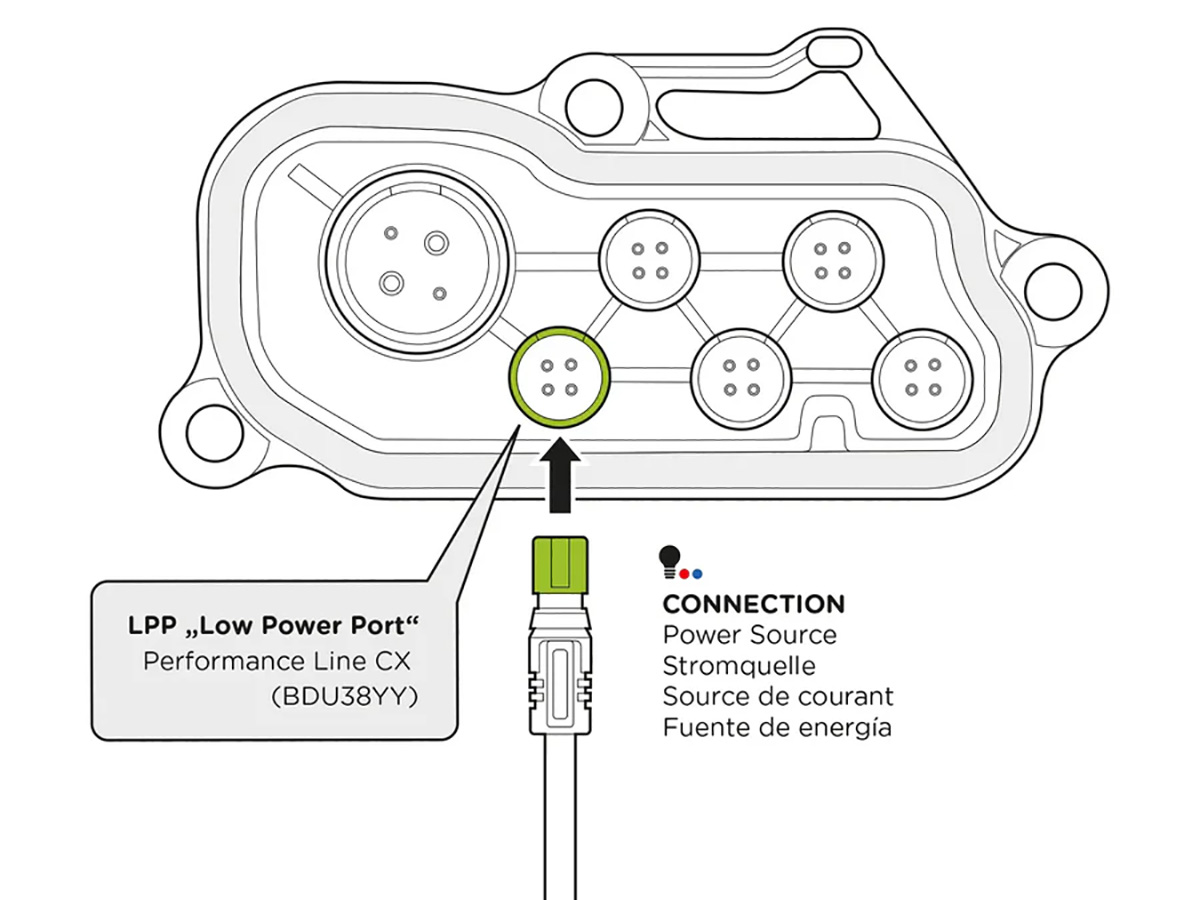 LPP „Low Power Port“
Performance Line CX
(BDU38YY)

CONNECTION
Power Source
Stromquelle
Source de courant
Fuente de energía