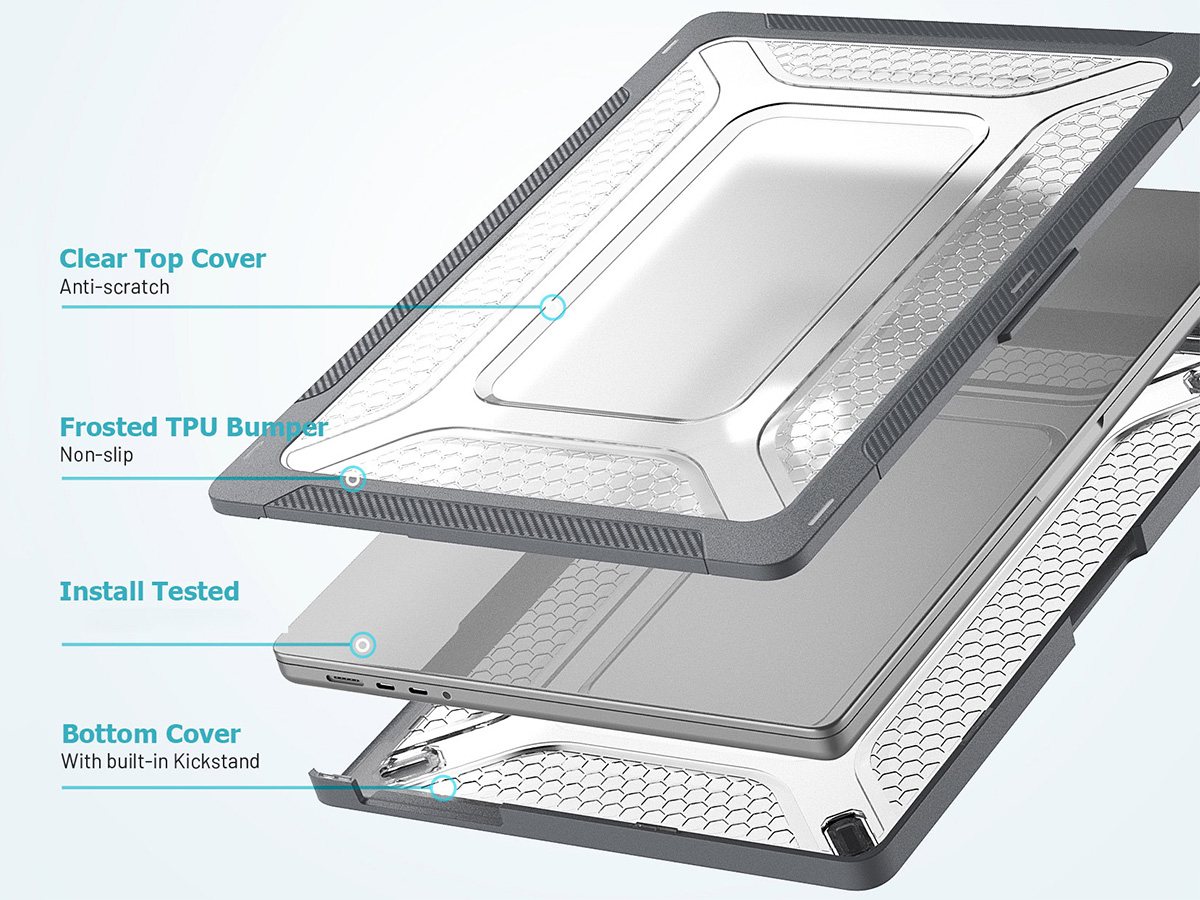 Clear Top Cover
Anti-scratch

Frosted TPU Bumper
Non-slip

Install Tested

Bottom Cover
With built-in Kickstand