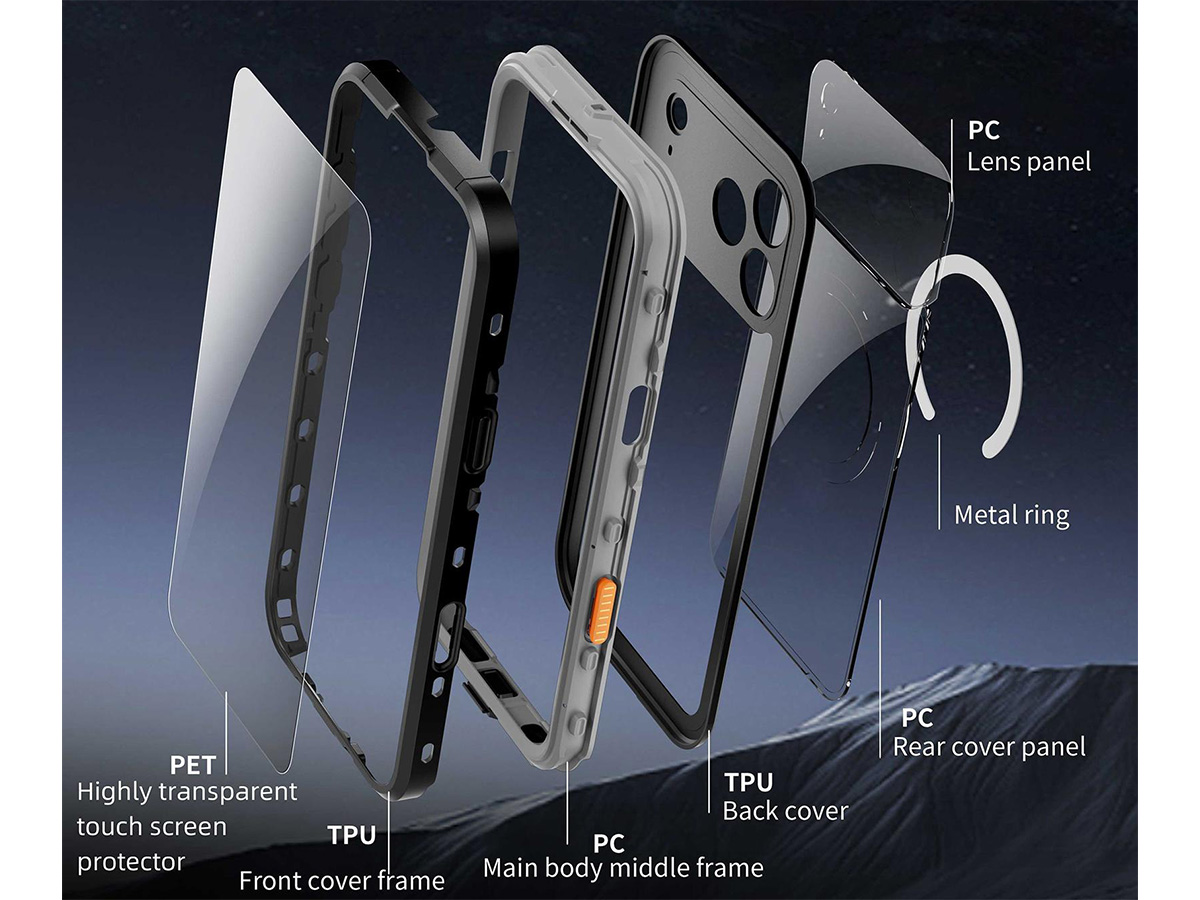 PC
Lens panel

Metal ring

PC
Rear cover panel

PET
Highly transparent touch screen protector

TPU
Front cover frame

PC
Main body middle frame

TPU
Back cover