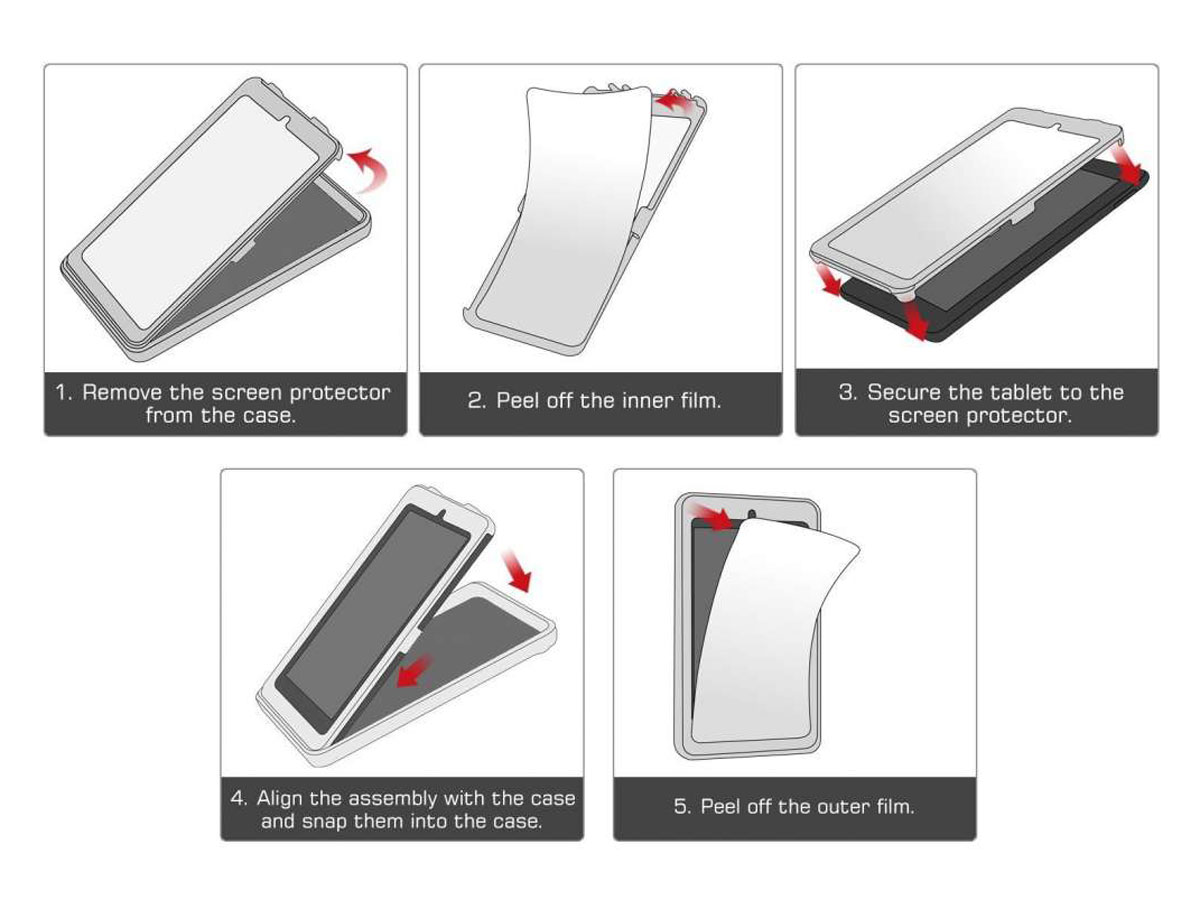 1. Remove the screen protector from the case.

2. Peel off the inner film.

3. Secure the tablet to the screen protector.

4. Align the assembly with the case and snap them into the case.

5. Peel off the outer film.