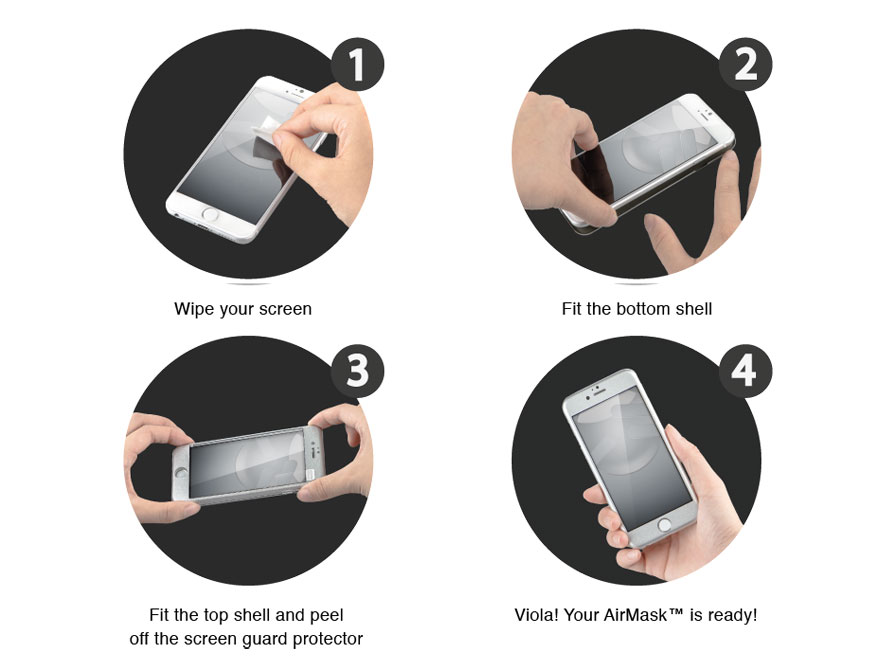 1

Wipe your screen

2

Fit the bottom shell

3

Fit the top shell and peel off the screen guard protector

4

Viola! Your AirMask™ is ready!